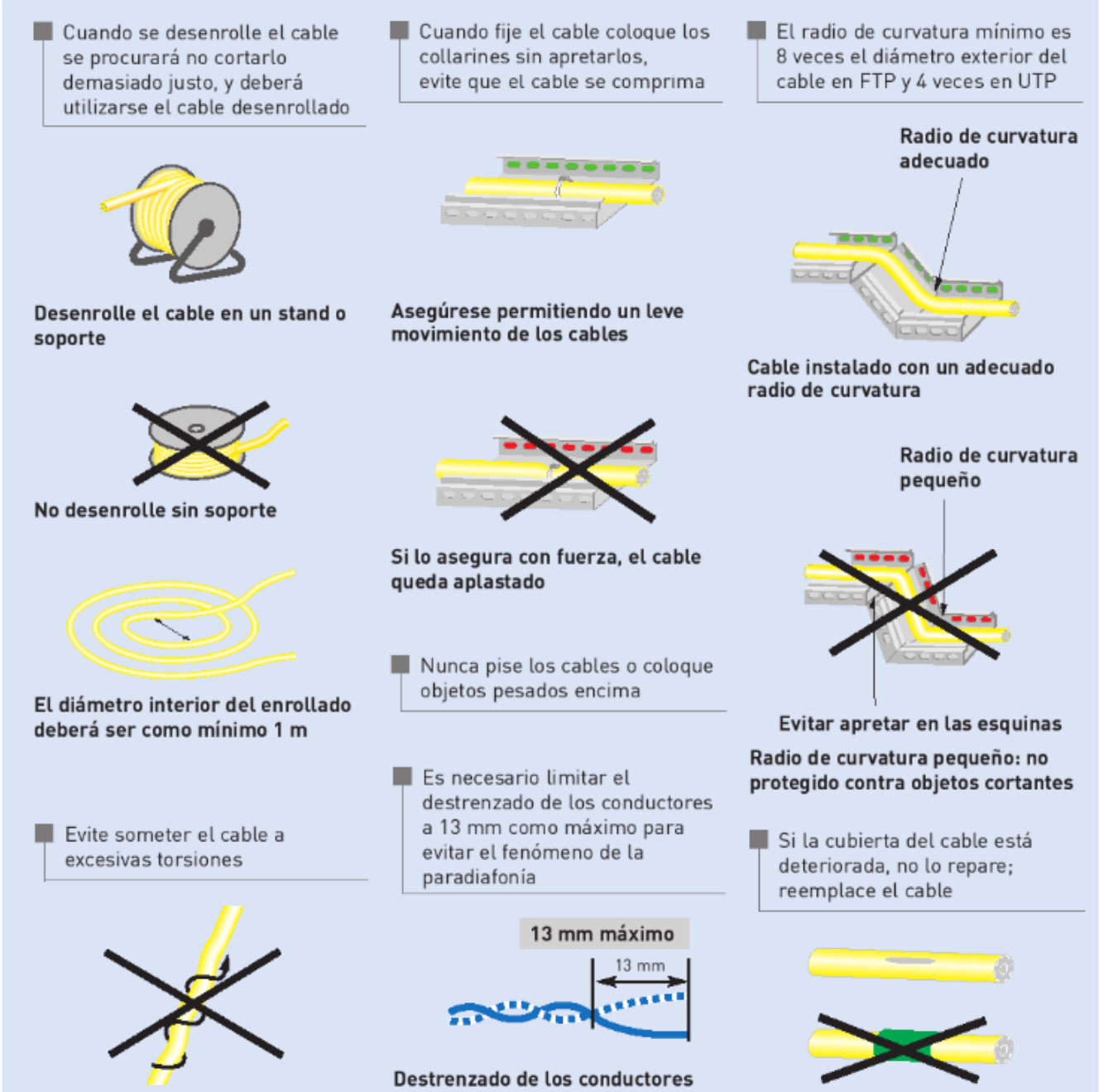 Cuando se desenrolle el cable se procurará no cortarlo demasiado justo, y deberá utilizarse el cable desenrollado

Desenrolle el cable en un stand o soporte

No desenrolle sin soporte

El diámetro interior del enrollado deberá ser como mínimo 1 m

Evite someter el cable a excesivas torsiones

Cuando fije el cable coloque los collarines sin apretarlos, evite que el cable se comprima

Asegúrese permitiendo un leve movimiento de los cables

Si lo asegura con fuerza, el cable queda aplastado

Nunca pise los cables o coloque objetos pesados encima

Es necesario limitar el destrenzado de los conductores a 13 mm como máximo para evitar el fenómeno de la paradiafonía

13 mm máximo

13 mm

Destrenzado de los conductores

El radio de curvatura mínimo es 8 veces el diámetro exterior del cable en FTP y 4 veces en UTP

Radio de curvatura adecuado

Cable instalado con un adecuado radio de curvatura

Radio de curvatura pequeño

Evitar apretar en las esquinas

Radio de curvatura pequeño: no protegido contra objetos cortantes

Si la cubierta del cable está deteriorada, no lo repare; reemplace el cable